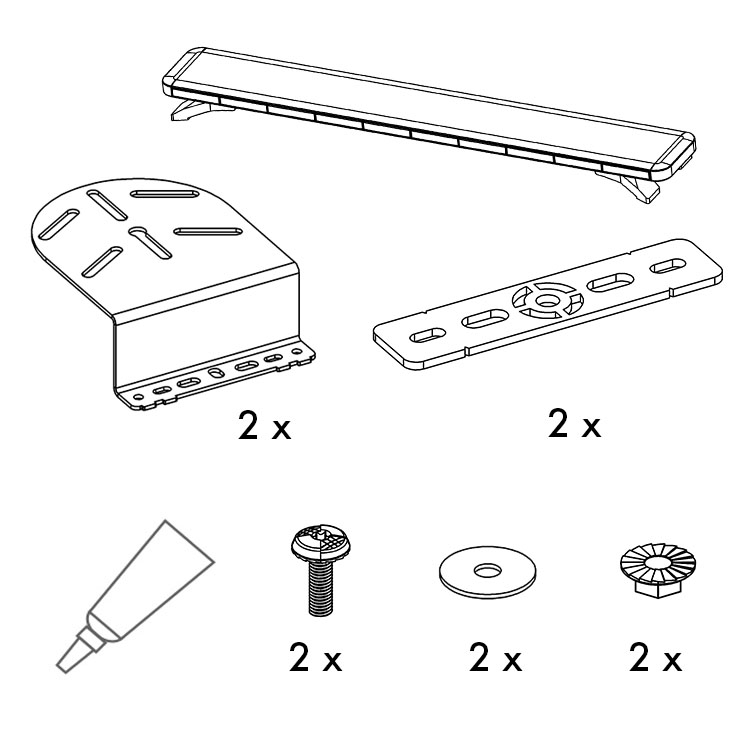 2 x

2 x

2 x

2 x

2 x